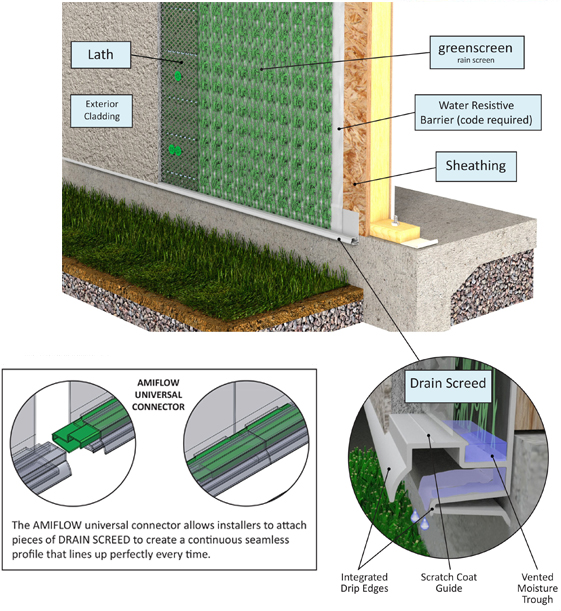 Lath

Exterior Cladding

greenscreen
rain screen

Water Resistive Barrier (code required)

Sheathing

AMIFLOW UNIVERSAL CONNECTOR

The AMIFLOW universal connector allows installers to attach pieces of DRAIN SCREED to create a continuous seamless profile that lines up perfectly every time.

Drain Screed

Integrated Drip Edges

Scratch Coat Guide

Vented Moisture Trough